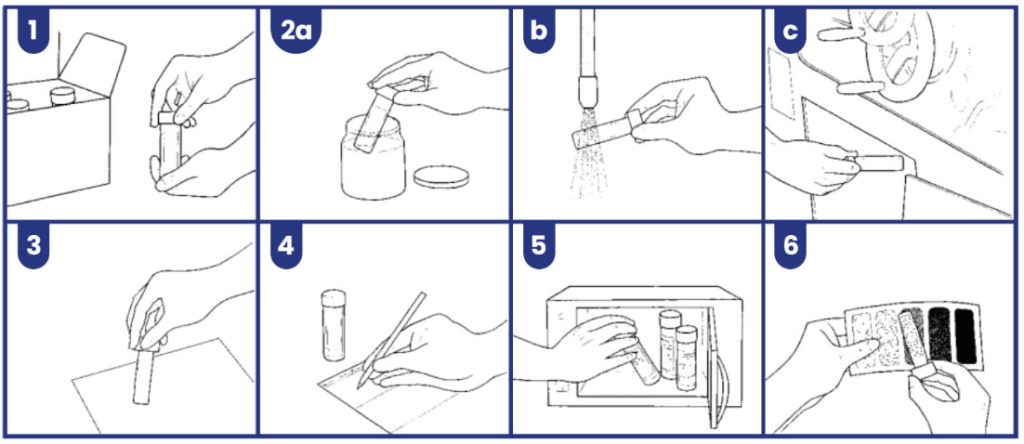 1
2a
b
c
3
4
5
6